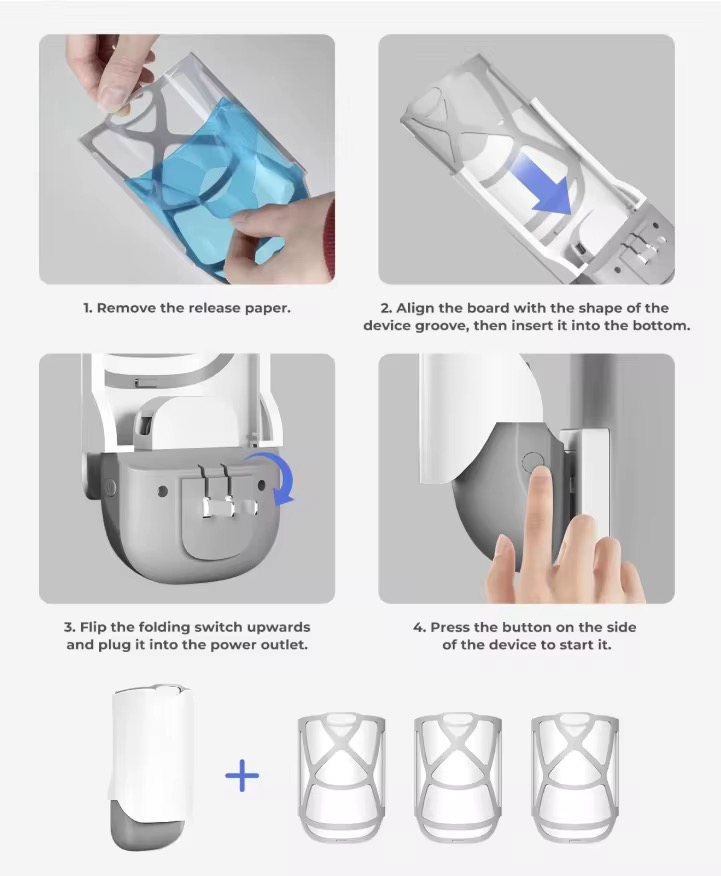 1. Remove the release paper.

2. Align the board with the shape of the device groove, then insert it into the bottom.

3. Flip the folding switch upwards and plug it into the power outlet.

4. Press the button on the side of the device to start it.

+